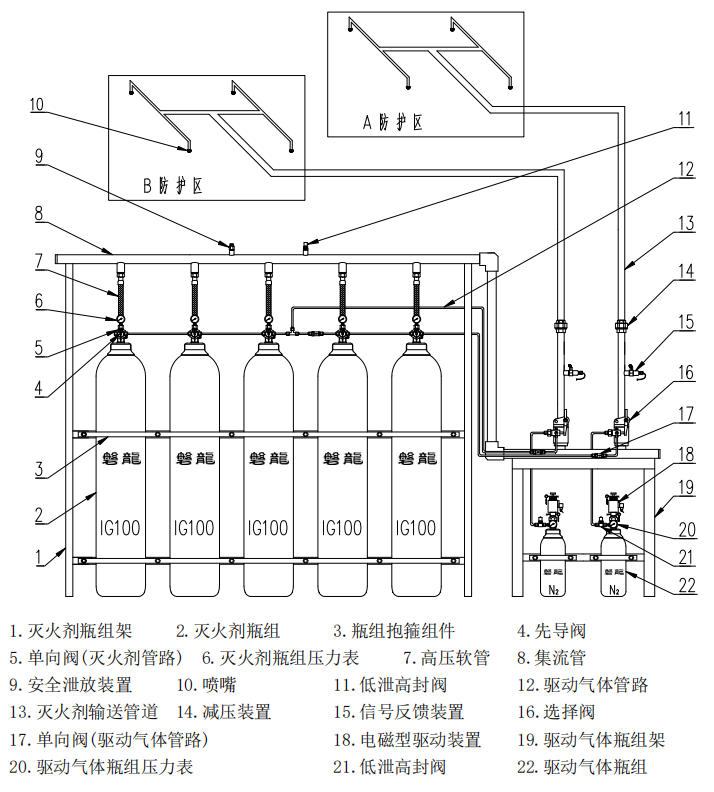 A 防 护 区

B 防 护 区

10
9
8
7
6
5
4
3
2
1

11
12
13
14
15
16
17
18
19
20
21
22

磐龍
IG100
磐龍
IG100
磐龍
IG100
磐龍
IG100
磐龍
IG100

磐龍
$N_2$
磐龍
$N_2$

1. 灭火剂瓶组架　2. 灭火剂瓶组　3. 瓶组抱箍组件　4. 先导阀
5. 单向阀(灭火剂管路)　6. 灭火剂瓶组压力表　7. 高压软管　8. 集流管
9. 安全泄放装置　10. 喷嘴　11. 低泄高封阀　12. 驱动气体管路
13. 灭火剂输送管道　14. 减压装置　15. 信号反馈装置　16. 选择阀
17. 单向阀(驱动气体管路)　18. 电磁型驱动装置　19. 驱动气体瓶组架
20. 驱动气体瓶组压力表　21. 低泄高封阀　22. 驱动气体瓶组